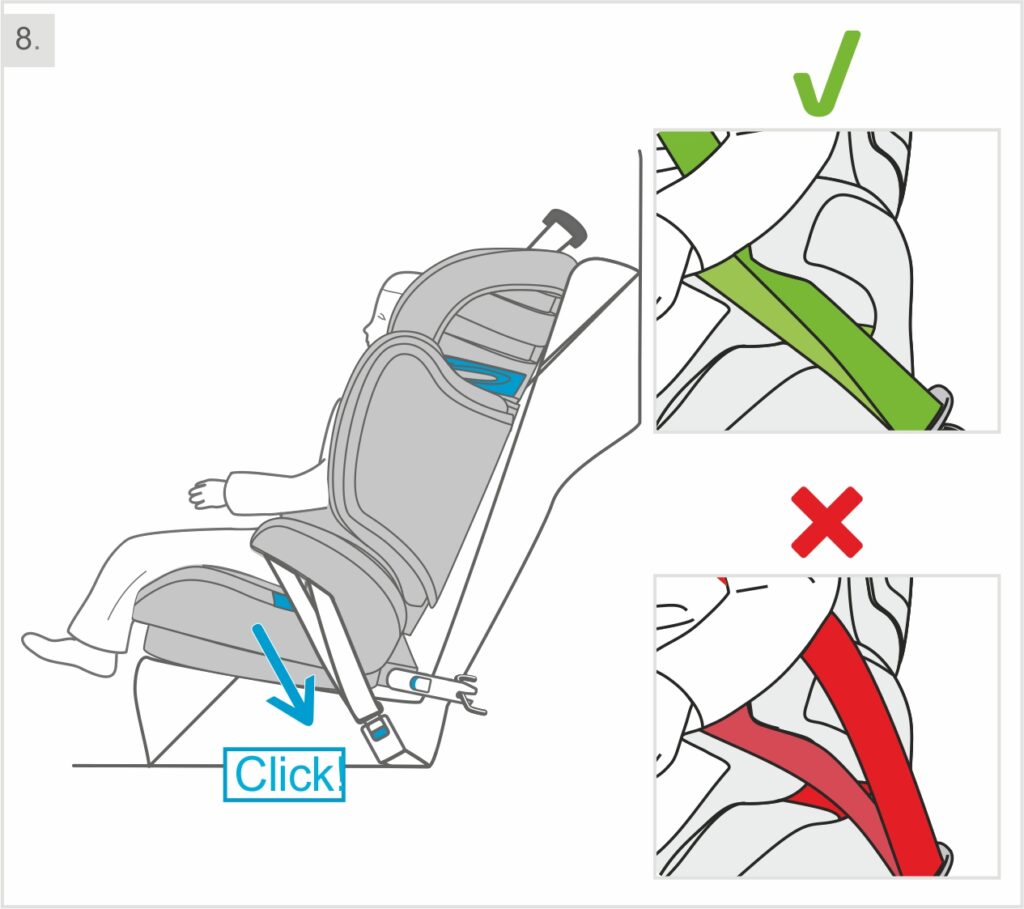 8.

Click!