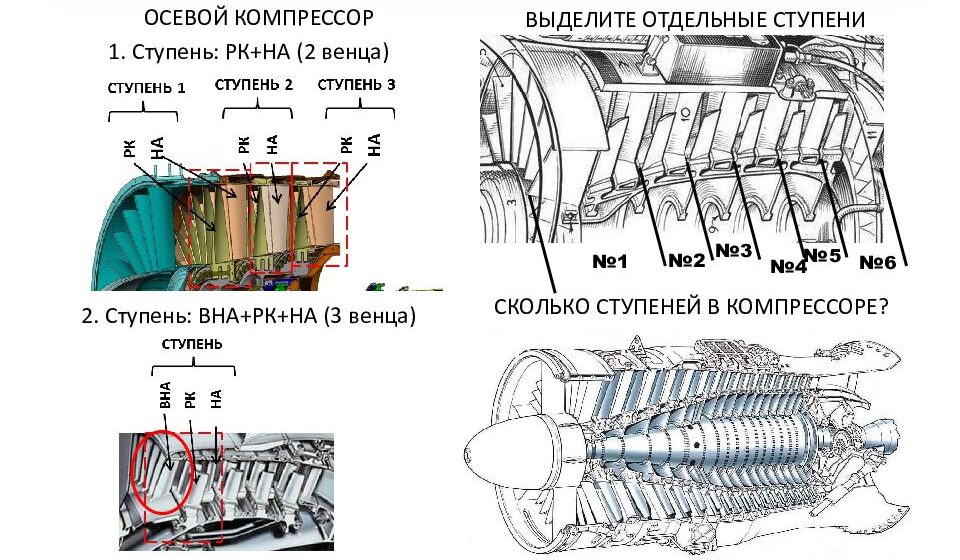 ОСЕВОЙ КОМПРЕССОР

1. Ступень: РК+НА (2 венца)

СТУПЕНЬ 1

СТУПЕНЬ 2

СТУПЕНЬ 3

РК НА

РК НА

РК НА

2. Ступень: ВНА+РК+НА (3 венца)

СТУПЕНЬ

ВНА РК НА

ВЫДЕЛИТЕ ОТДЕЛЬНЫЕ СТУПЕНИ

№1 №2 №3 №4 №5 №6

СКОЛЬКО СТУПЕНЕЙ В КОМПРЕССОРЕ?