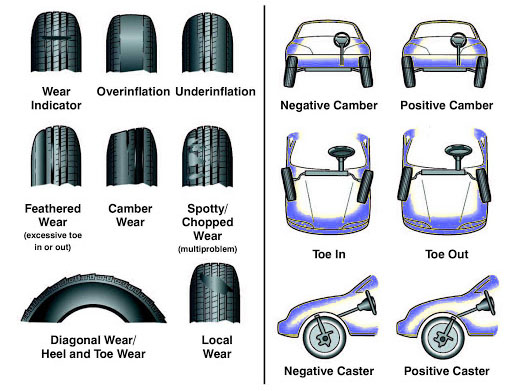 Wear Indicator

Overinflation

Underinflation

Feathered Wear
(excessive toe in or out)

Camber Wear

Spotty/ Chopped Wear
(multiproblem)

Diagonal Wear/ Heel and Toe Wear

Local Wear

Negative Camber

Positive Camber

Toe In

Toe Out

Negative Caster

Positive Caster