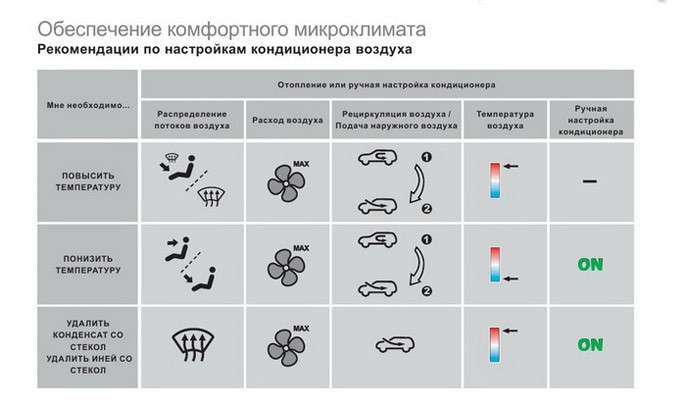 Обеспечение комфортного микроклимата
Рекомендации по настройкам кондиционера воздуха

| Мне необходимо... | Отопление или ручная настройка кондиционера | | | | |
|---|---|---|---|---|---|
| | Распределение потоков воздуха | Расход воздуха | Рециркуляция воздуха / Подача наружного воздуха | Температура воздуха | Ручная настройка кондиционера |
| ПОВЫСИТЬ ТЕМПЕРАТУРУ | | MAX | 1 2 | | – |
| ПОНИЗИТЬ ТЕМПЕРАТУРУ | | MAX | 1 2 | | ON |
| УДАЛИТЬ КОНДЕНСАТ СО СТЕКОЛ УДАЛИТЬ ИНЕЙ СО СТЕКОЛ | | MAX | | | ON |