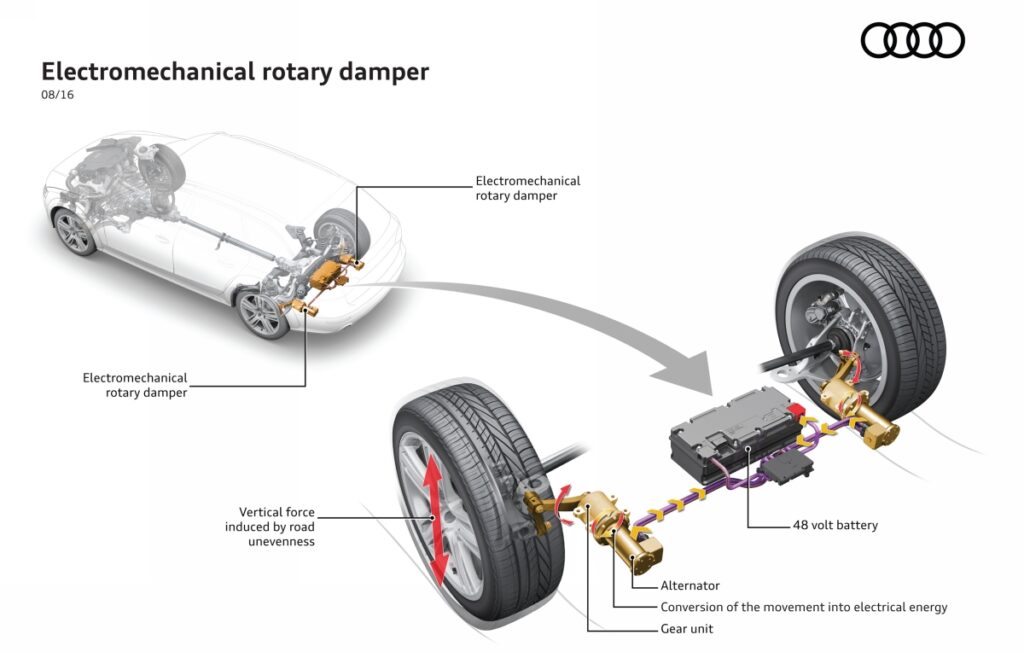 Electromechanical rotary damper
08/16

Electromechanical rotary damper

Electromechanical rotary damper

Vertical force induced by road unevenness

48 volt battery

Alternator

Conversion of the movement into electrical energy

Gear unit