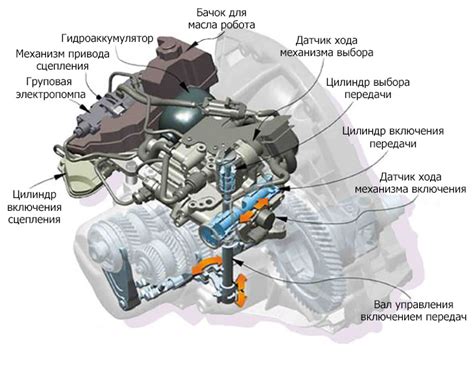 Бачок для масла робота

Гидроаккумулятор

Механизм привода сцепления

Груповая электропомпа

Датчик хода механизма выбора

Цилиндр выбора передачи

Цилиндр включения передачи

Датчик хода механизма включения

Цилиндр включения сцепления

Вал управления включением передач