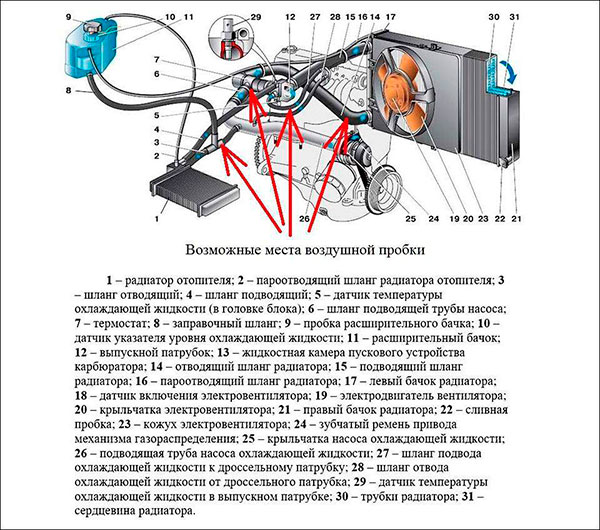 9 10 11 29 12 27 28 15 16 14 17 30 31
7
6
8
5
4
3
2
1 26 25 24 19 20 23 22 21

Возможные места воздушной пробки

1 – радиатор отопителя; 2 – пароотводящий шланг радиатора отопителя; 3 – шланг отводящий; 4 – шланг подводящий; 5 – датчик температуры охлаждающей жидкости (в головке блока); 6 – шланг подводящей трубы насоса; 7 – термостат; 8 – заправочный шланг; 9 – пробка расширительного бачка; 10 – датчик указателя уровня охлаждающей жидкости; 11 – расширительный бачок; 12 – выпускной патрубок; 13 – жидкостная камера пускового устройства карбюратора; 14 – отводящий шланг радиатора; 15 – подводящий шланг радиатора; 16 – пароотводящий шланг радиатора; 17 – левый бачок радиатора; 18 – датчик включения электровентилятора; 19 – электродвигатель вентилятора; 20 – крыльчатка электровентилятора; 21 – правый бачок радиатора; 22 – сливная пробка; 23 – кожух электровентилятора; 24 – зубчатый ремень привода механизма газораспределения; 25 – крыльчатка насоса охлаждающей жидкости; 26 – подводящая труба насоса охлаждающей жидкости; 27 – шланг подвода охлаждающей жидкости к дроссельному патрубку; 28 – шланг отвода охлаждающей жидкости от дроссельного патрубка; 29 – датчик температуры охлаждающей жидкости в выпускном патрубке; 30 – трубки радиатора; 31 – сердцевина радиатора.