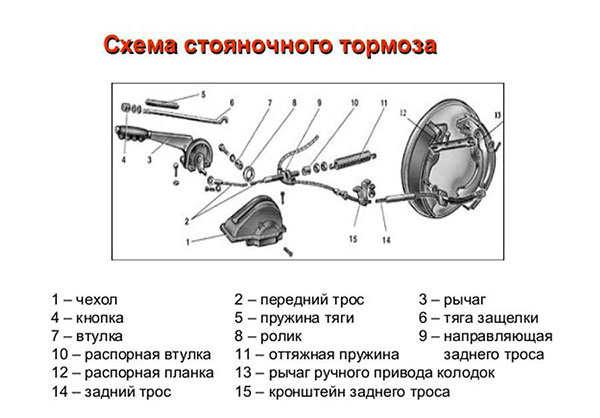 Схема стояночного тормоза

5
6
7
8
9
10
11
12
13
4
3
2
1
15
14

1 – чехол
4 – кнопка
7 – втулка
10 – распорная втулка
12 – распорная планка
14 – задний трос

2 – передний трос
5 – пружина тяги
8 – ролик
11 – оттяжная пружина
13 – рычаг ручного привода колодок
15 – кронштейн заднего троса

3 – рычаг
6 – тяга защелки
9 – направляющая заднего троса