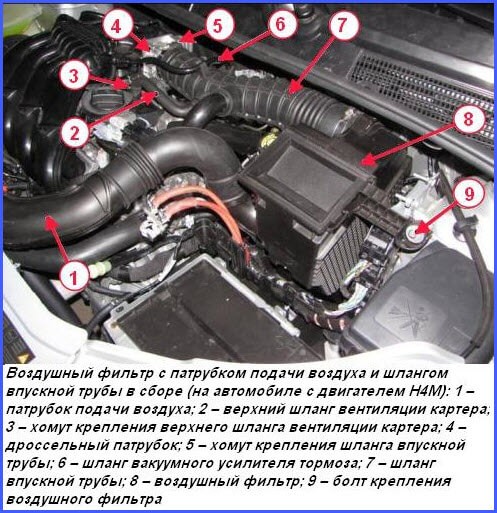 4
5
6
7
3
2
8
9
1

Воздушный фильтр с патрубком подачи воздуха и шлангом впускной трубы в сборе (на автомобиле с двигателем H4M): 1 – патрубок подачи воздуха; 2 – верхний шланг вентиляции картера; 3 – хомут крепления верхнего шланга вентиляции картера; 4 – дроссельный патрубок; 5 – хомут крепления шланга впускной трубы; 6 – шланг вакуумного усилителя тормоза; 7 – шланг впускной трубы; 8 – воздушный фильтр; 9 – болт крепления воздушного фильтра