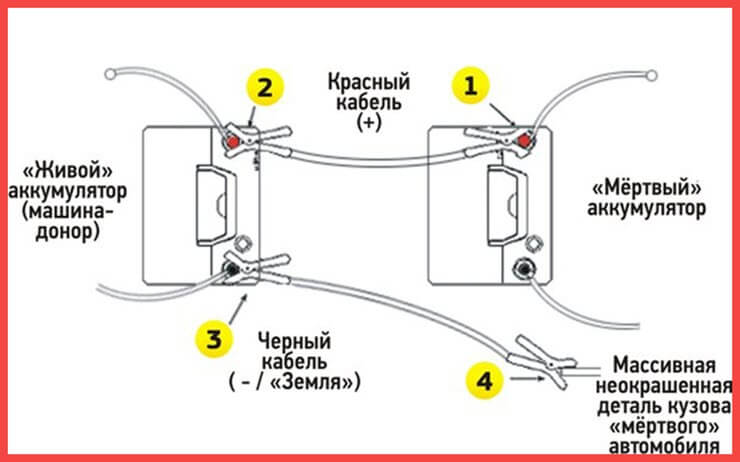 2

Красный кабель (+)

1

«Живой» аккумулятор (машина-донор)

«Мёртвый» аккумулятор

3

Черный кабель ( - / «Земля»)

4

Массивная неокрашенная деталь кузова «мёртвого» автомобиля